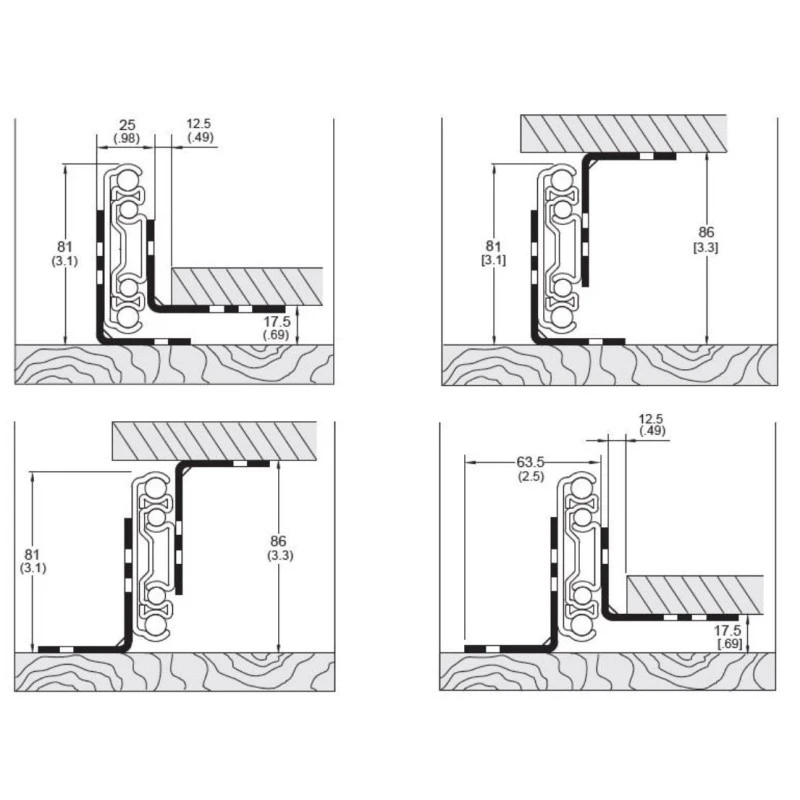 25
(.98)
12.5
(.49)
81
(3.1)
17.5
(.69)

81
[3.1]
86
[3.3]

81
(3.1)
86
(3.3)

12.5
(.49)
63.5
(2.5)
17.5
[.69]