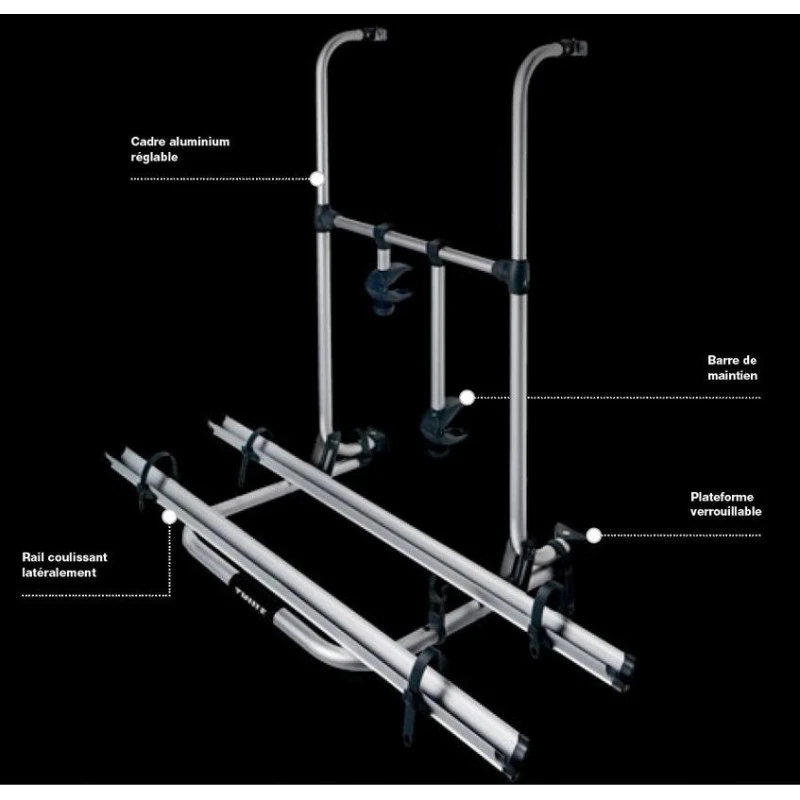 Cadre aluminium réglable

Barre de maintien

Plateforme verrouillable

Rail coulissant latéralement

THULE