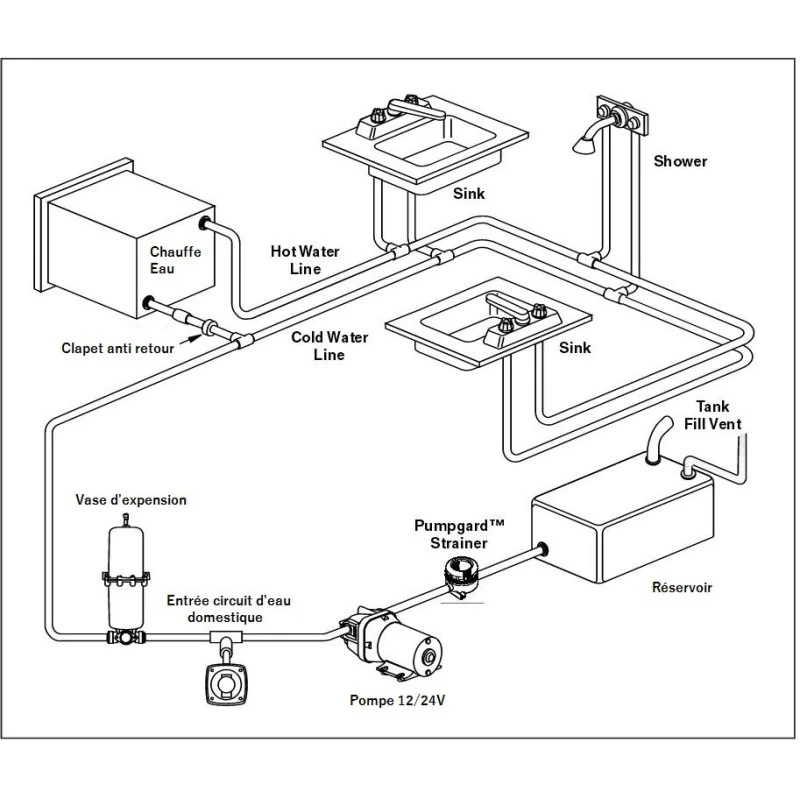 Shower

Sink

Chauffe Eau

Hot Water Line

Clapet anti retour

Cold Water Line

Sink

Tank Fill Vent

Vase d'expension

Pumpgard™ Strainer

Réservoir

Entrée circuit d'eau domestique

Pompe 12/24V