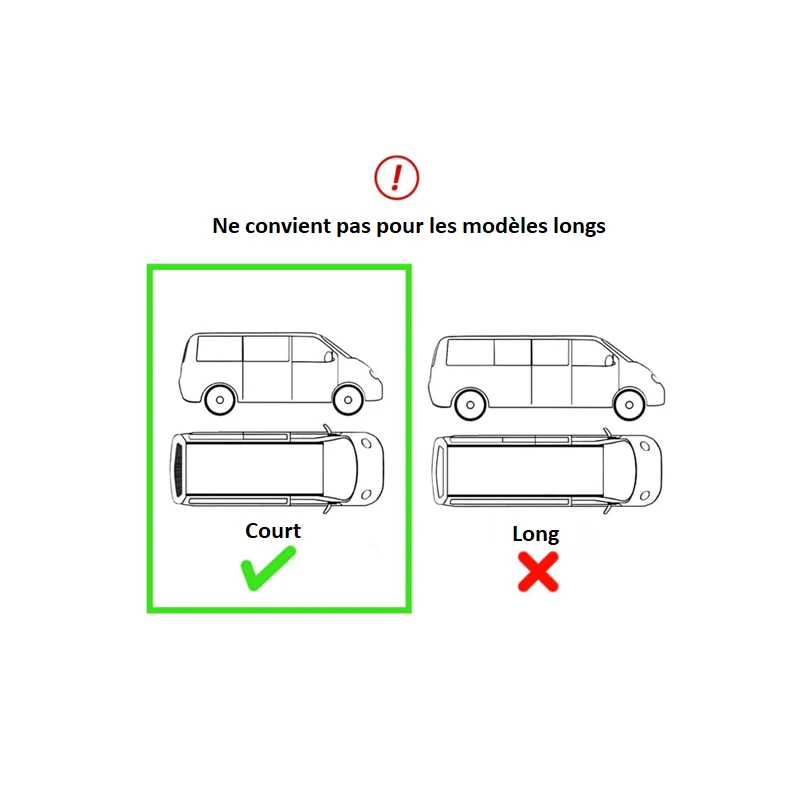 !

Ne convient pas pour les modèles longs

Court

Long