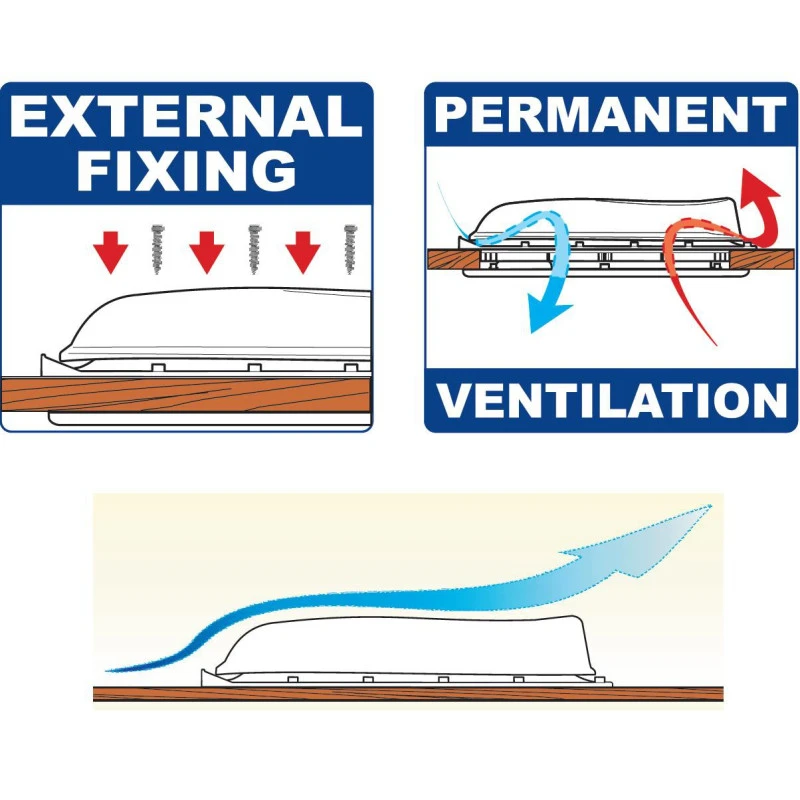 EXTERNAL FIXING

PERMANENT

VENTILATION