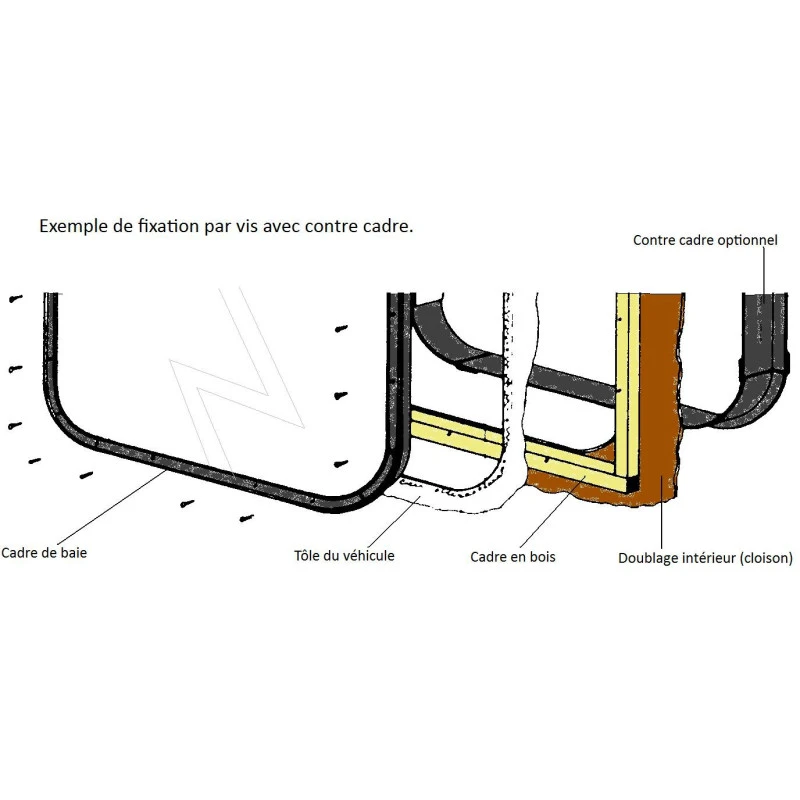 Exemple de fixation par vis avec contre cadre.

Contre cadre optionnel

Cadre de baie

Tôle du véhicule

Cadre en bois

Doublage intérieur (cloison)