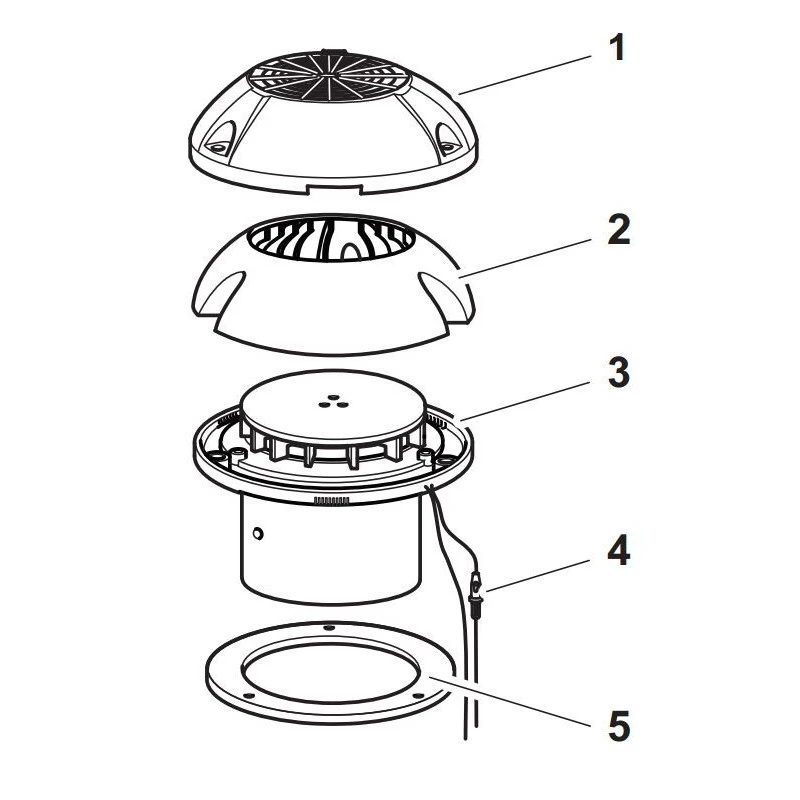 1
2
3
4
5